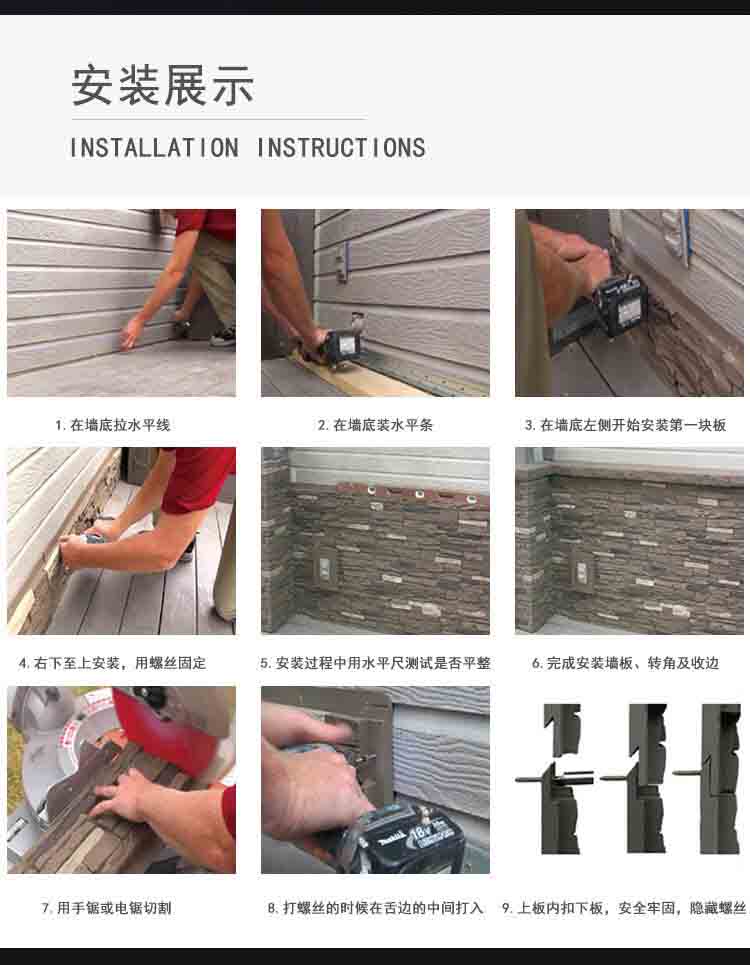 安装展示

INSTALLATION INSTRUCTIONS

1. 在墙底拉水平线

2. 在墙底装水平条

3. 在墙底左侧开始安装第一块板

4. 右下至上安装，用螺丝固定

5. 安装过程中用水平尺测试是否平整

6. 完成安装墙板、转角及收边

7. 用手锯或电锯切割

8. 打螺丝的时候在舌边的中间打入

9. 上板内扣下板，安全牢固，隐藏螺丝