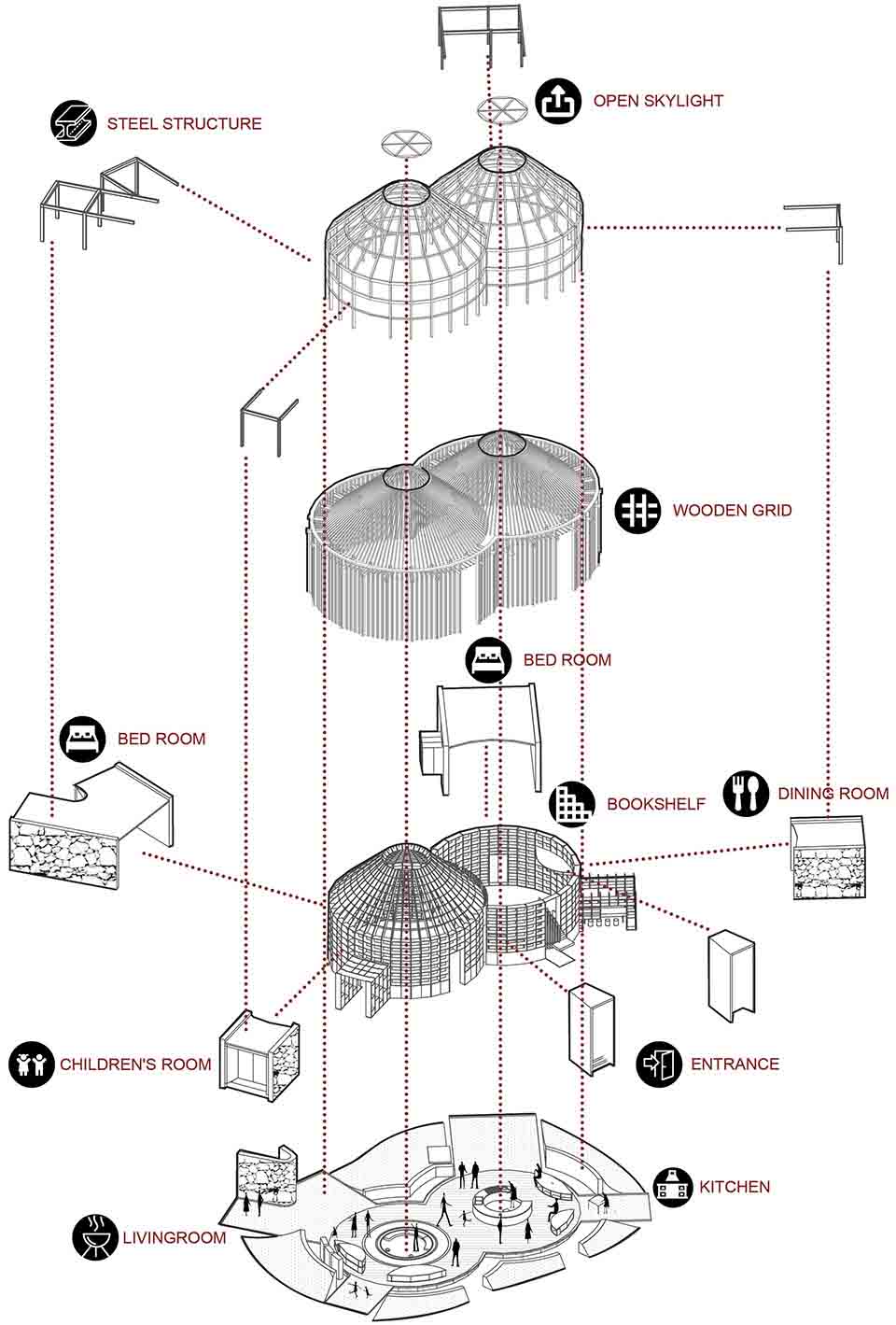 OPEN SKYLIGHT

STEEL STRUCTURE

WOODEN GRID

BED ROOM

BED ROOM

BOOKSHELF

DINING ROOM

CHILDREN'S ROOM

ENTRANCE

KITCHEN

LIVINGROOM